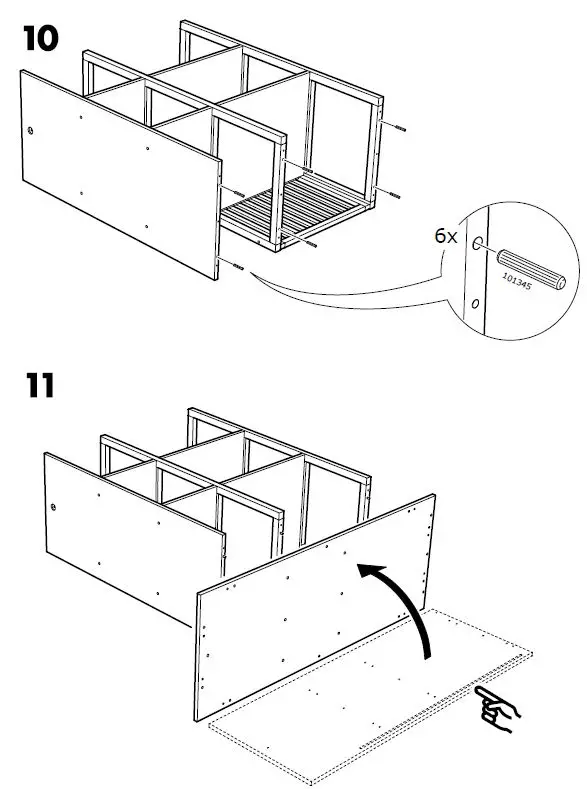 10

6x

101345

11