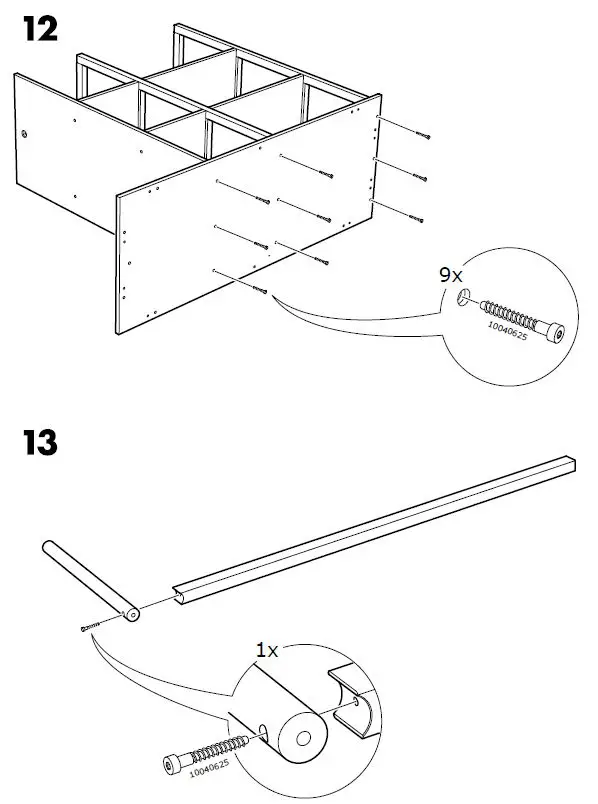 12

9x

10040625

13

1x

10040625