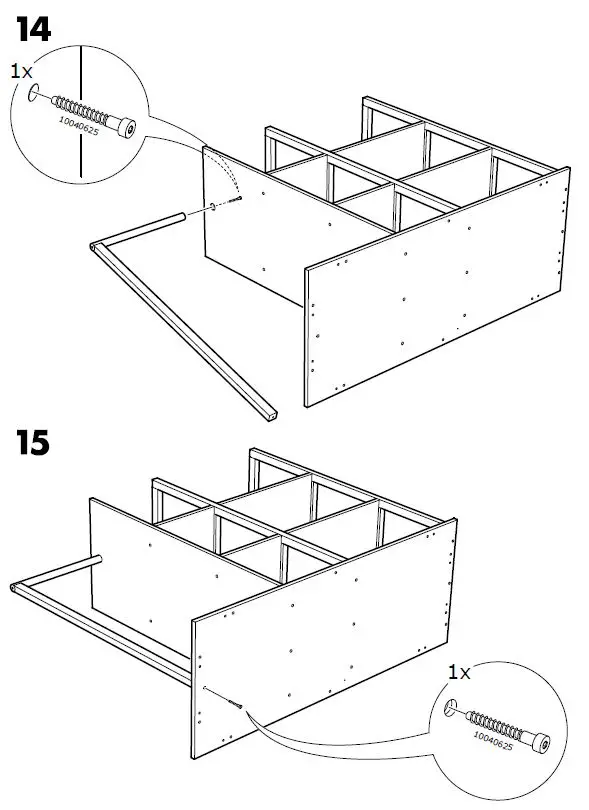 14

1x

10040625

15

1x

10040625