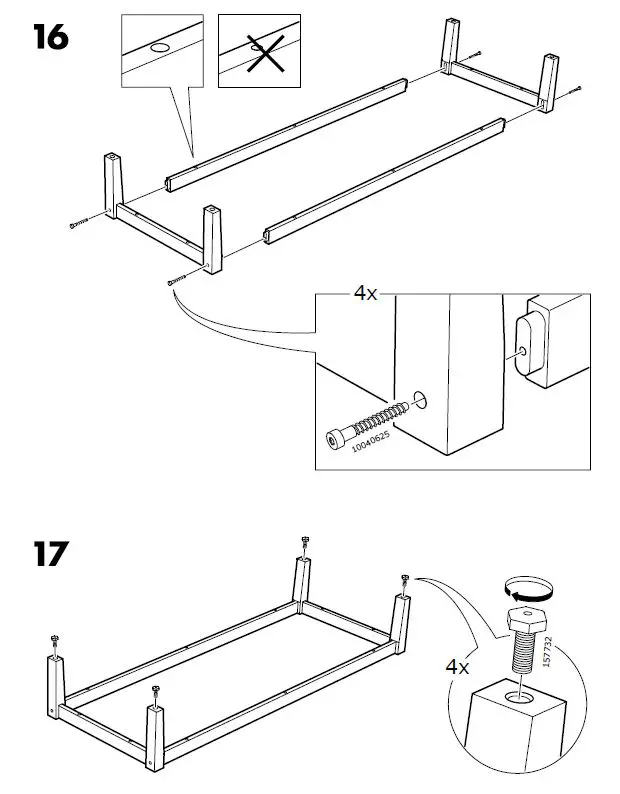 16

4x

10040625

17

4x

157732