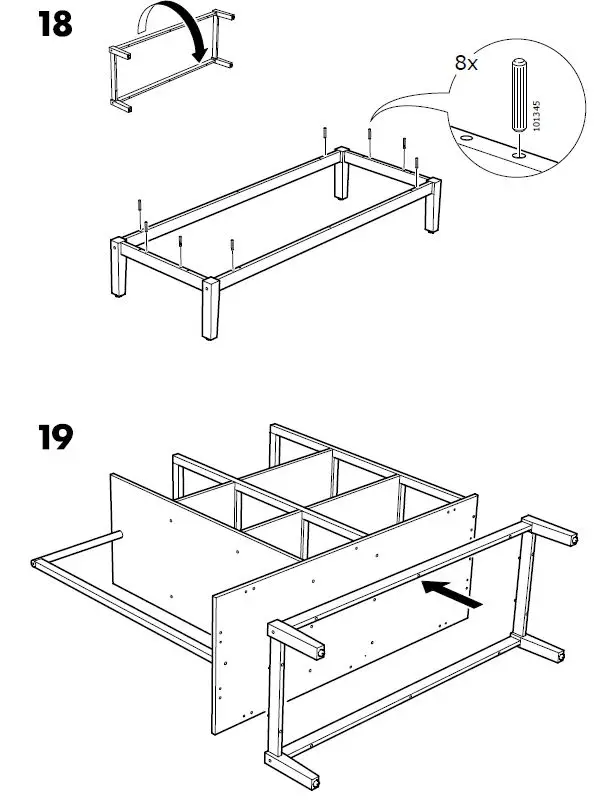 18

8x

101345

19