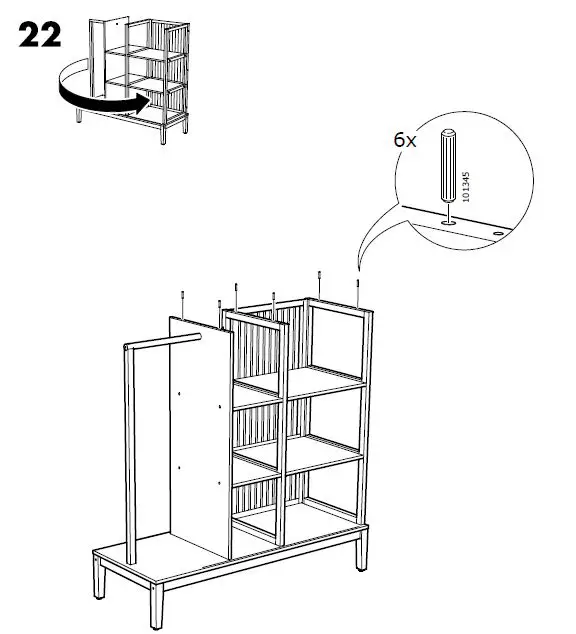 22

6x

101345