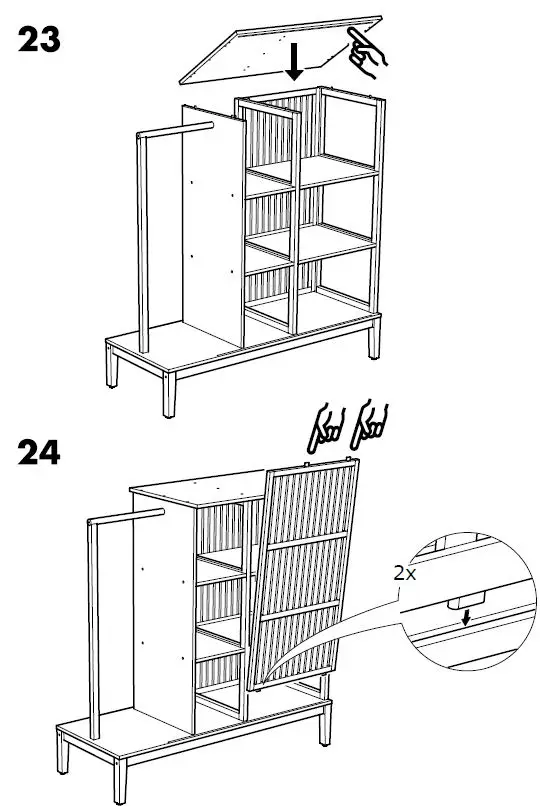 23

24

2x