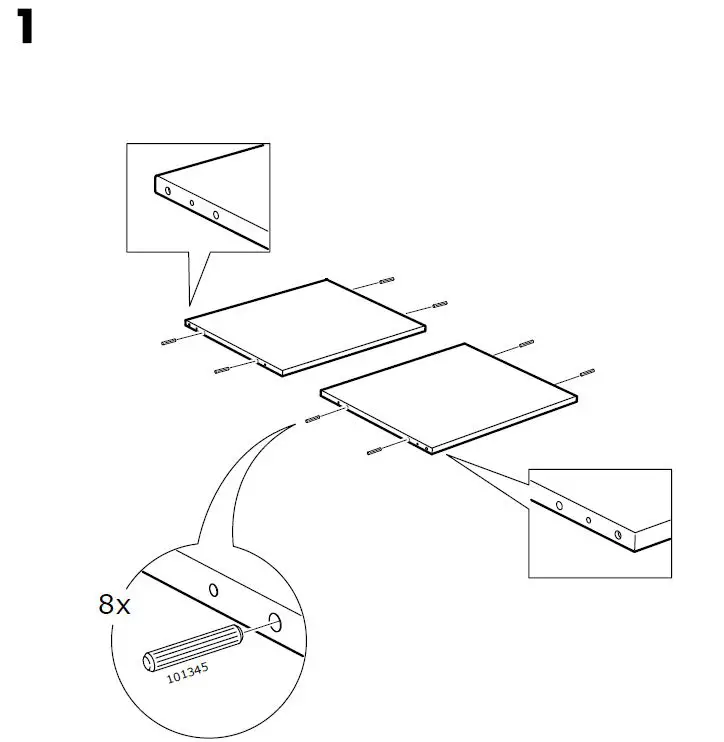 1

8x

101345