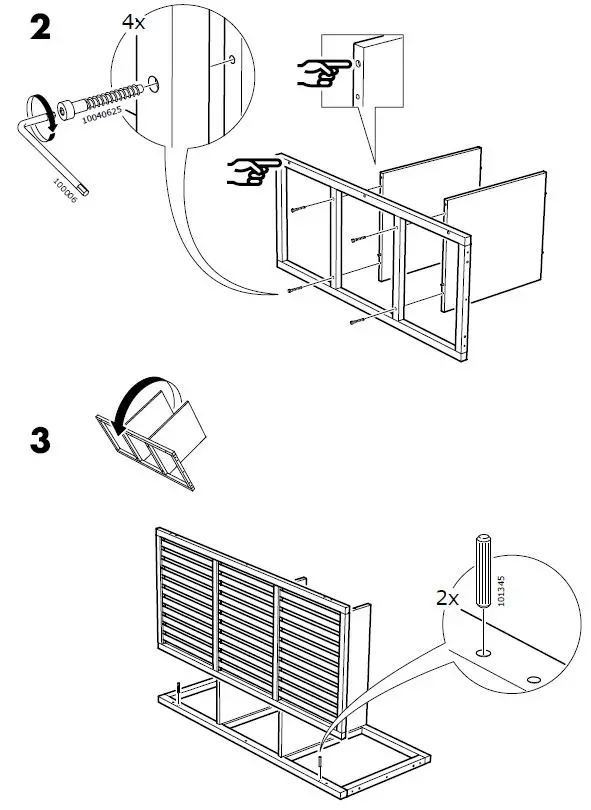 2

4x

10040625

100006

3

2x

101345