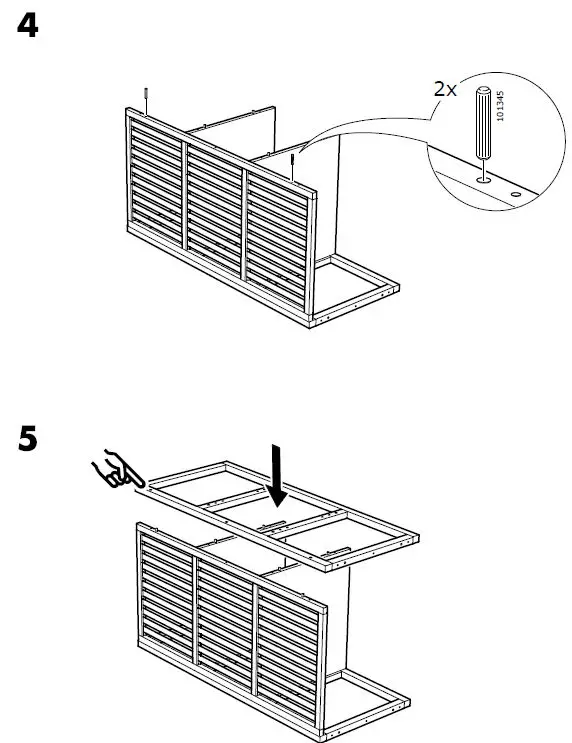 4

2x

101345

5