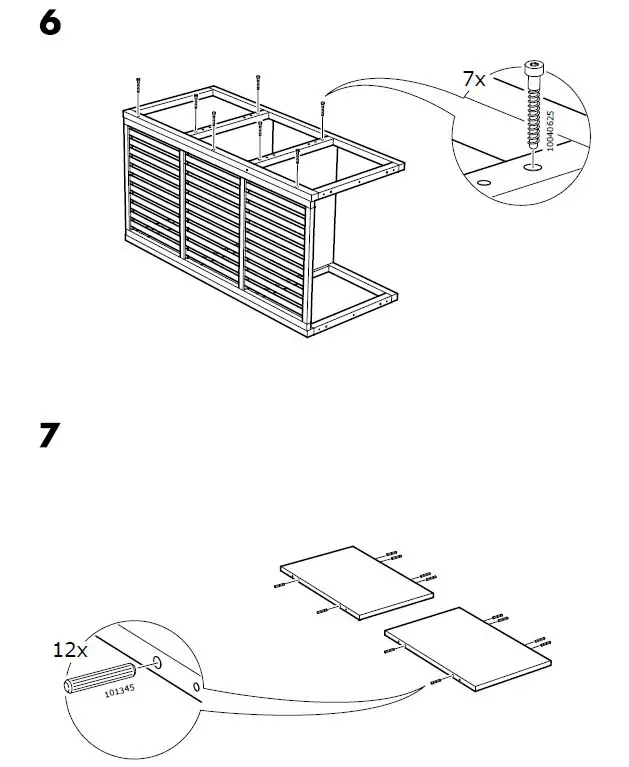 6

7x

10040625

7

12x

101345