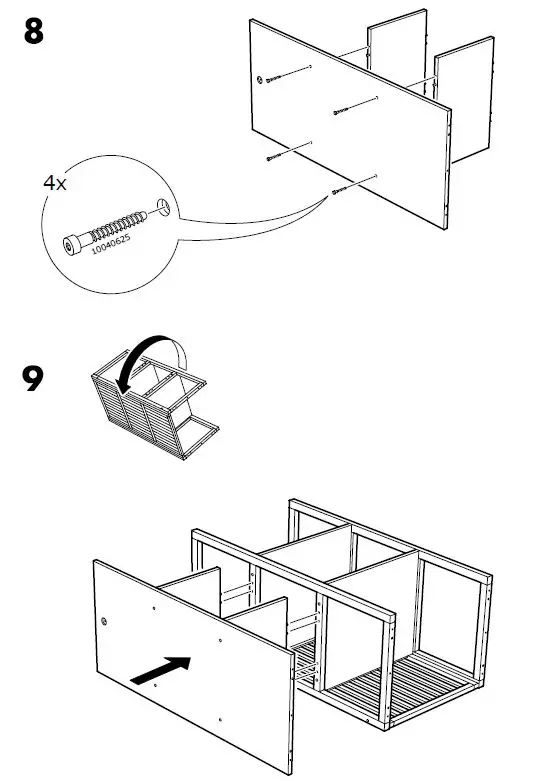 8

4x

10040625

9