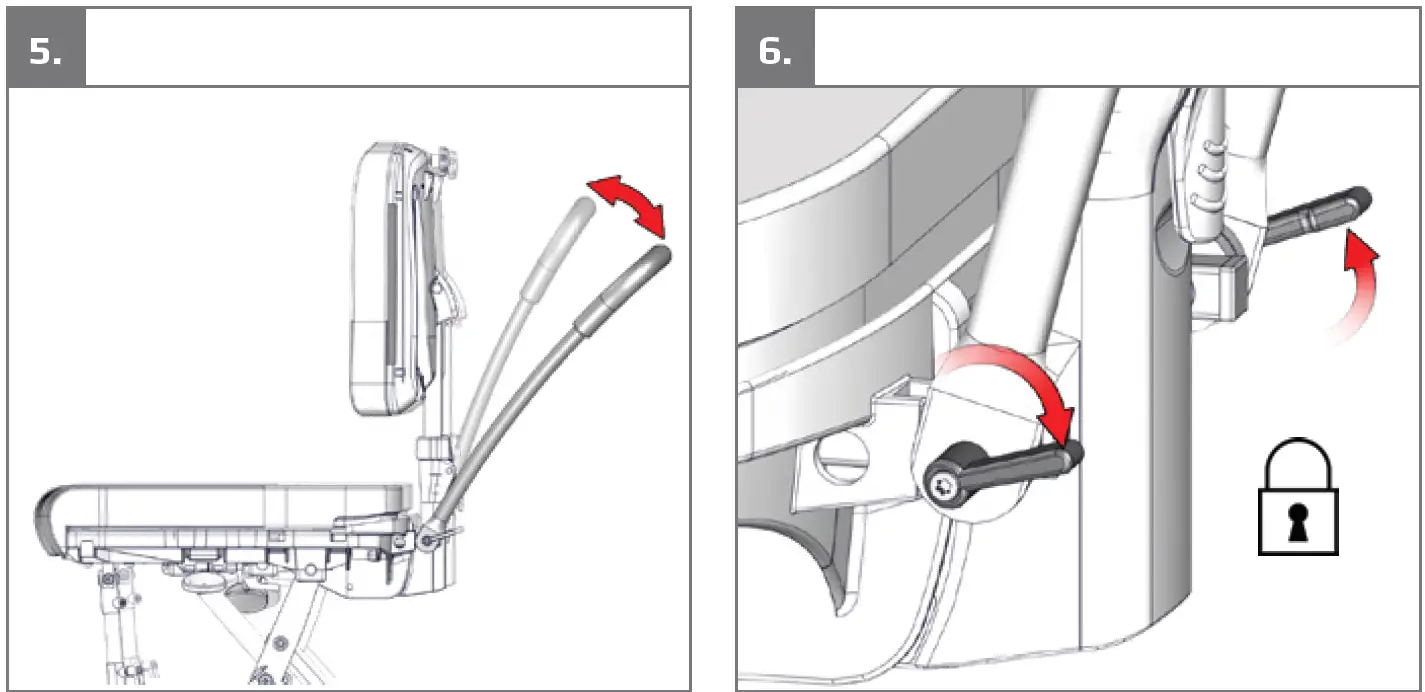 5.

6.