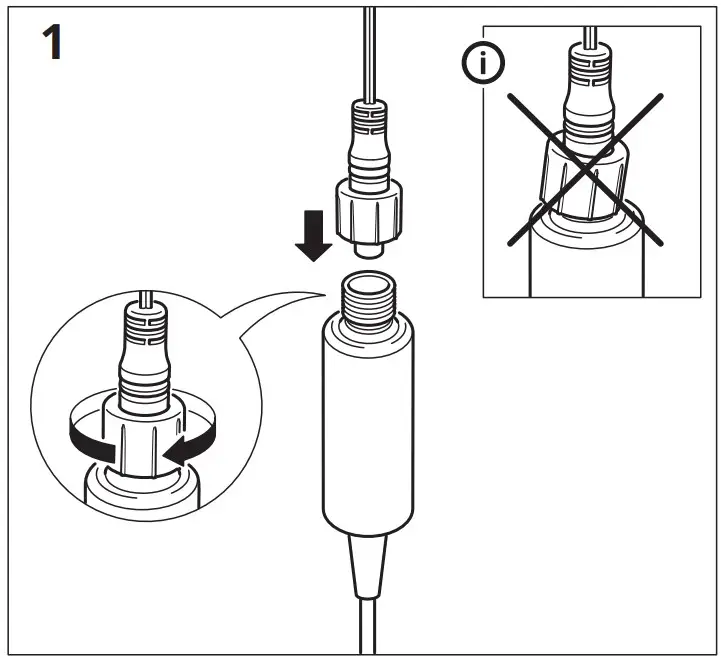 1

i