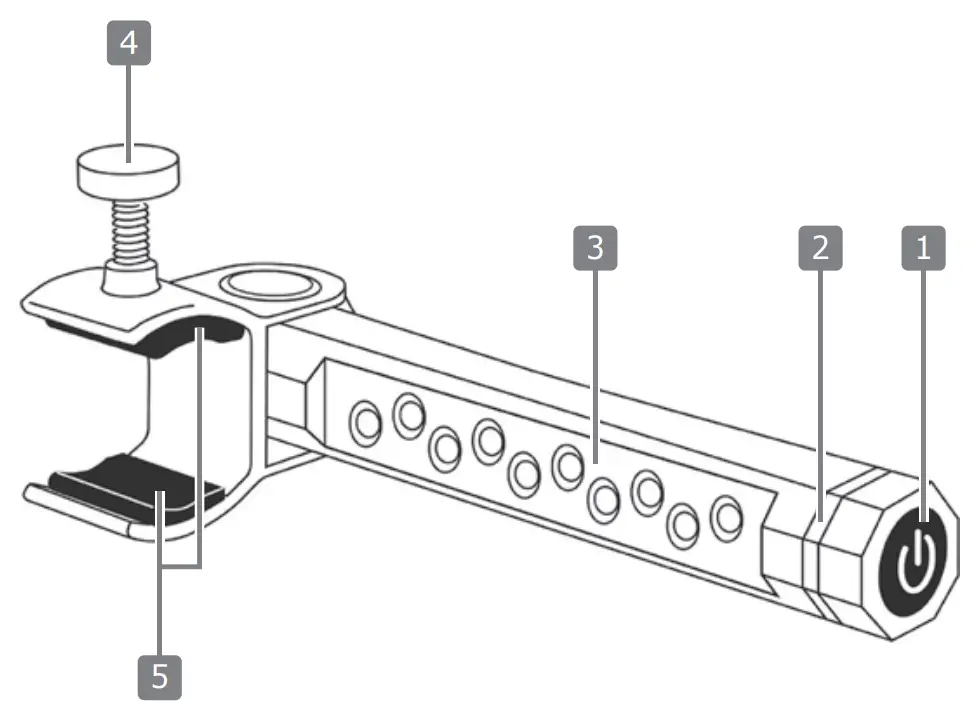 4
3
2
1
5