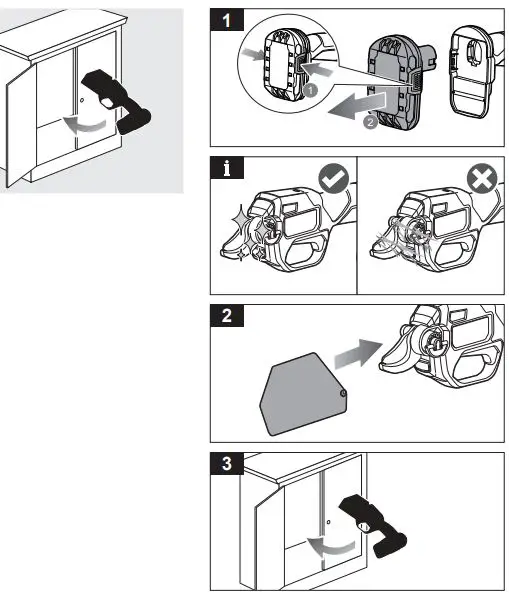 1

1

2

i

2

3