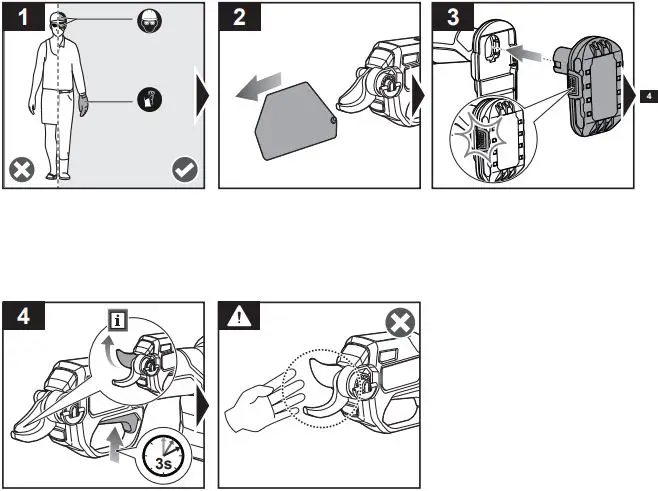 1

2

3

4

4

i

3s