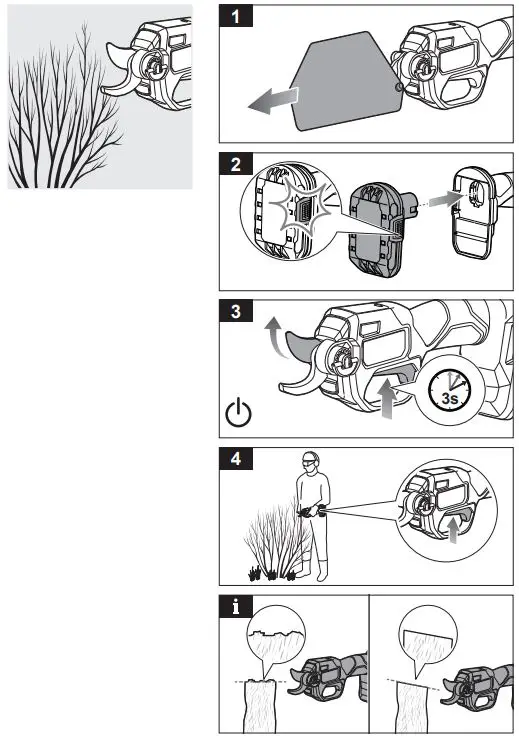 1

2

3

3s

4

i