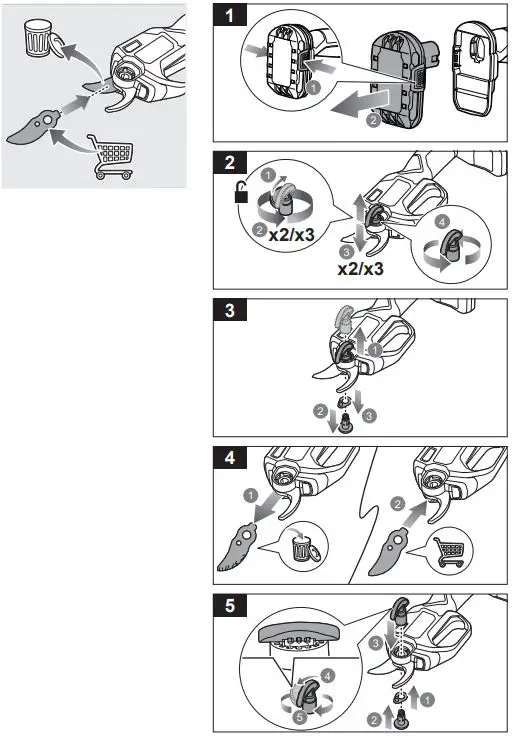 1
1
2

2
1
2
x2/x3
3
x2/x3
4

3
1
2
3

4
1
2

5
3
4
5
1
2