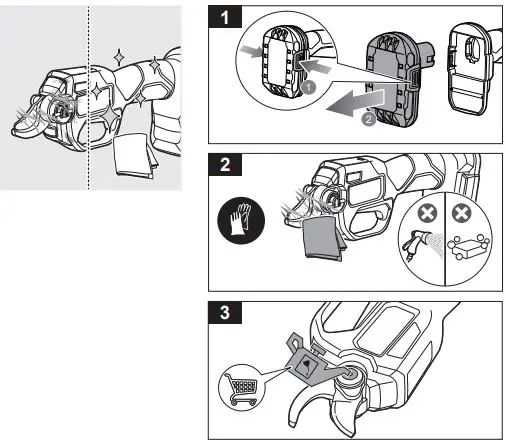 1
1
2
2
3