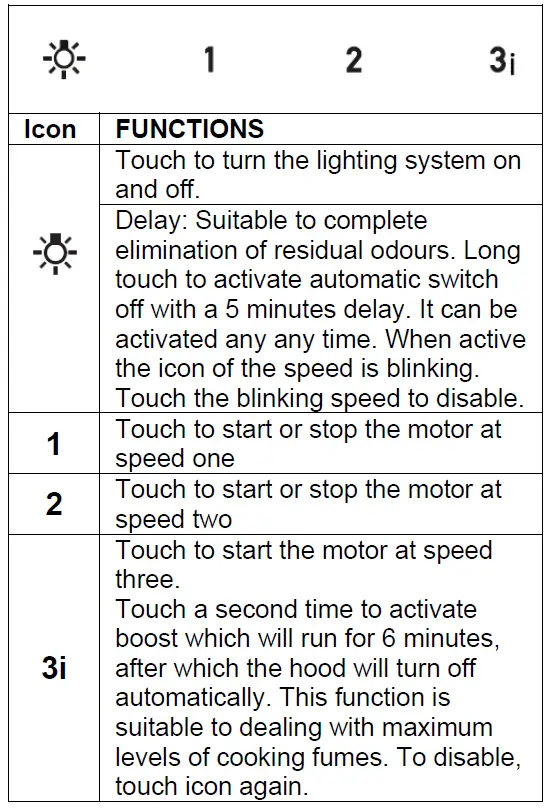 1 2 3i

| Icon | FUNCTIONS |
|---|---|
|  | Touch to turn the lighting system on and off. |
|  | Delay: Suitable to complete elimination of residual odours. Long touch to activate automatic switch off with a 5 minutes delay. It can be activated any any time. When active the icon of the speed is blinking. Touch the blinking speed to disable. |
| 1 | Touch to start or stop the motor at speed one |
| 2 | Touch to start or stop the motor at speed two |
| 3i | Touch to start the motor at speed three. Touch a second time to activate boost which will run for 6 minutes, after which the hood will turn off automatically. This function is suitable to dealing with maximum levels of cooking fumes. To disable, touch icon again. |