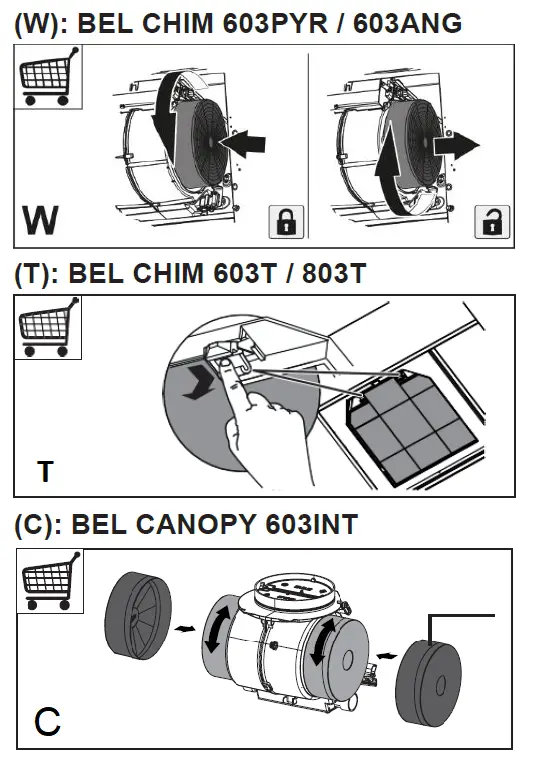 (W): BEL CHIM 603PYR / 603ANG

W

(T): BEL CHIM 603T / 803T

T

(C): BEL CANOPY 603INT

C