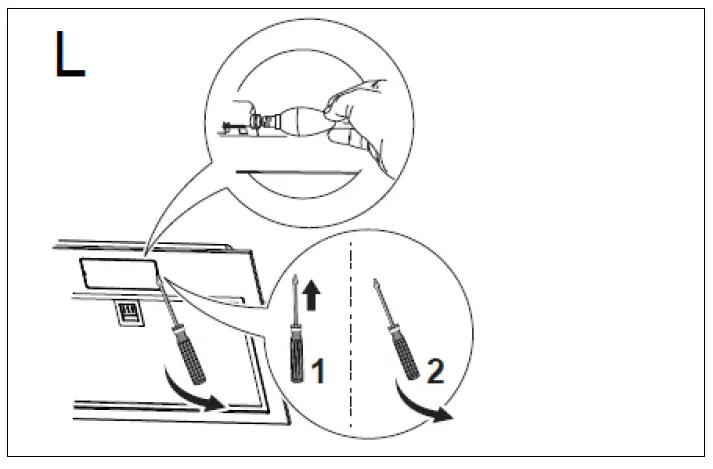 L

1

2