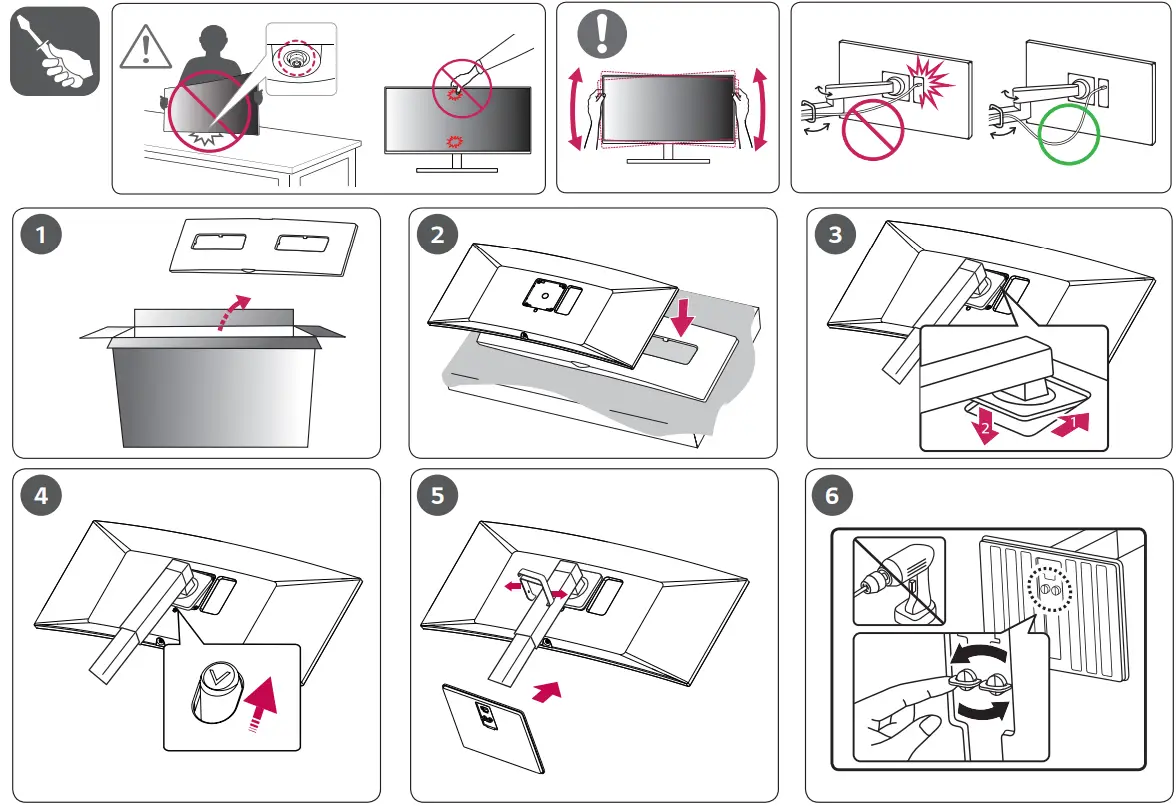 1

2

3

2

1

4

5

6