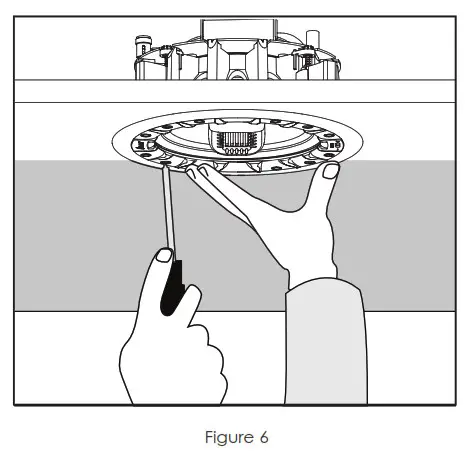 Figure 6