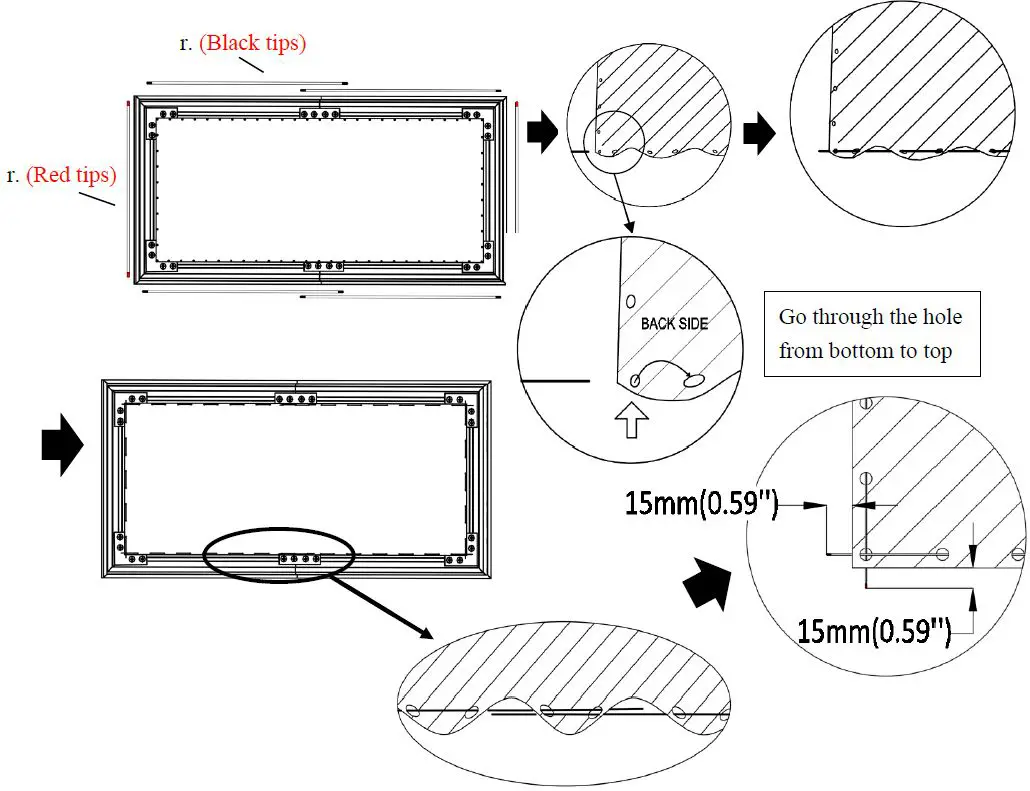 r. (Black tips)

r. (Red tips)

BACK SIDE

Go through the hole from bottom to top

15mm(0.59")

15mm(0.59")