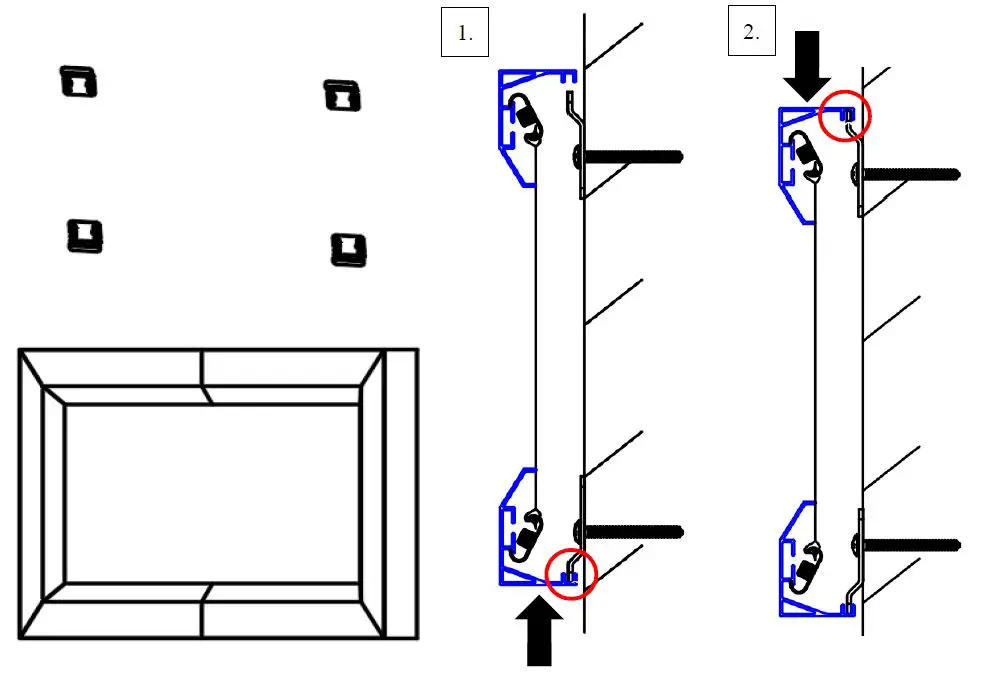 1.

2.