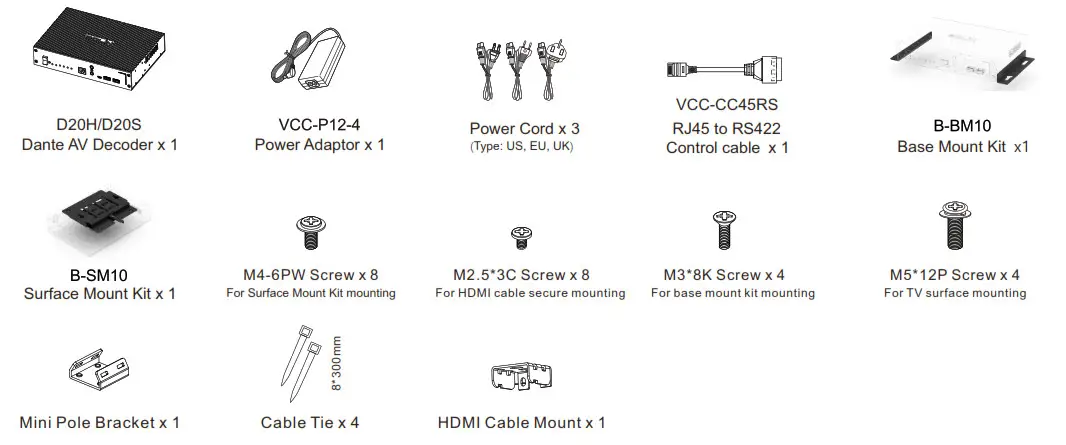 D20H/D20S
Dante AV Decoder x 1

VCC-P12-4
Power Adaptor x 1

Power Cord x 3
(Type: US, EU, UK)

VCC-CC45RS
RJ45 to RS422
Control cable x 1

B-BM10
Base Mount Kit x1

B-SM10
Surface Mount Kit x 1

M4-6PW Screw x 8
For Surface Mount Kit mounting

M2.5*3C Screw x 8
For HDMI cable secure mounting

M3*8K Screw x 4
For base mount kit mounting

M5*12P Screw x 4
For TV surface mounting

Mini Pole Bracket x 1

8*300mm
Cable Tie x 4

HDMI Cable Mount x 1