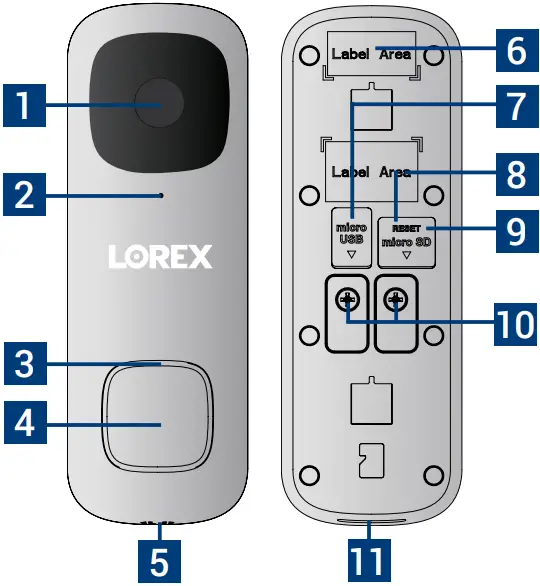 1
2
LOREX
3
4
5

Label Area
6
7
Label Area
8
micro USB
RESET
micro SD
9
10
11