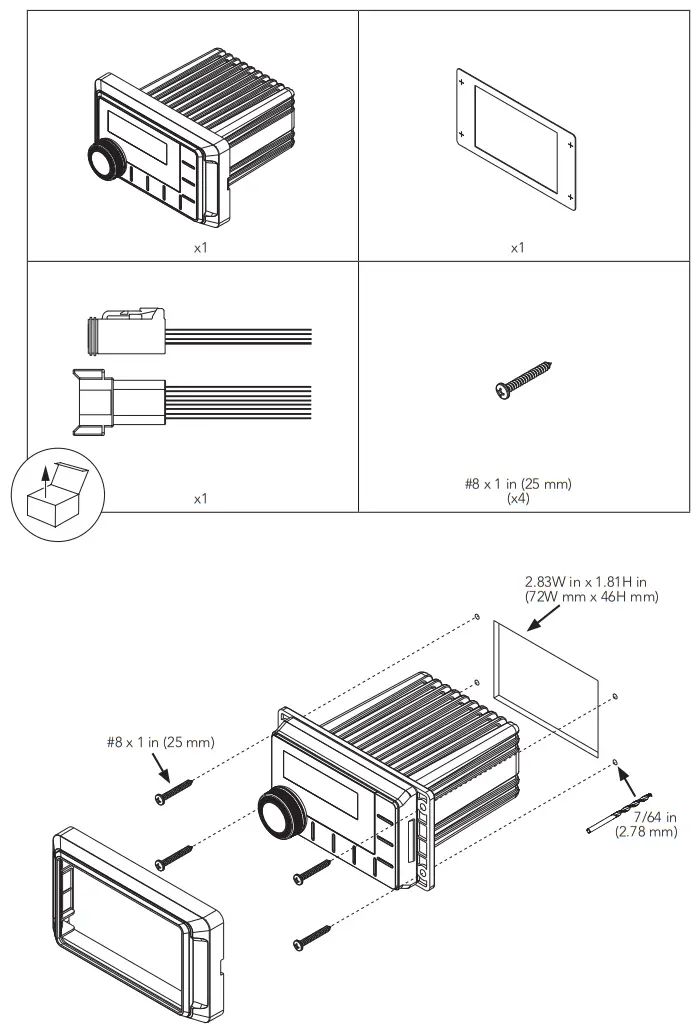 x1

x1

x1

#8 x 1 in (25 mm)
(x4)

2.83W in x 1.81H in
(72W mm x 46H mm)

#8 x 1 in (25 mm)

7/64 in
(2.78 mm)