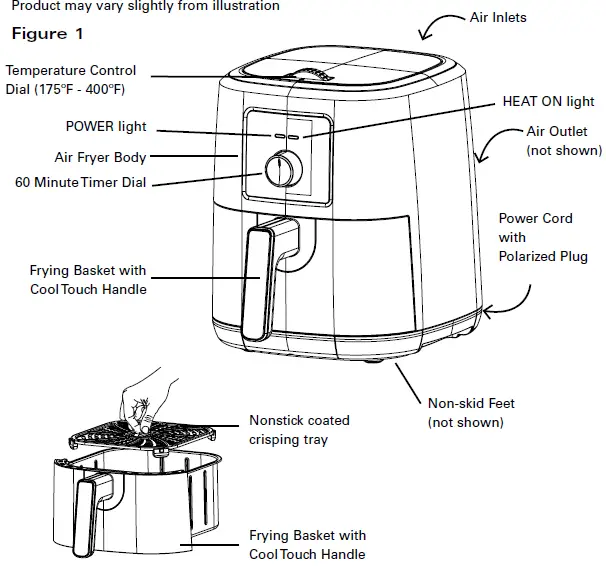 Product may vary slightly from illustration

Figure 1

Air Inlets

Temperature Control Dial (175°F - 400°F)

HEAT ON light

POWER light

Air Outlet (not shown)

Air Fryer Body

60 Minute Timer Dial

Power Cord with Polarized Plug

Frying Basket with Cool Touch Handle

Non-skid Feet (not shown)

Nonstick coated crisping tray

Frying Basket with Cool Touch Handle