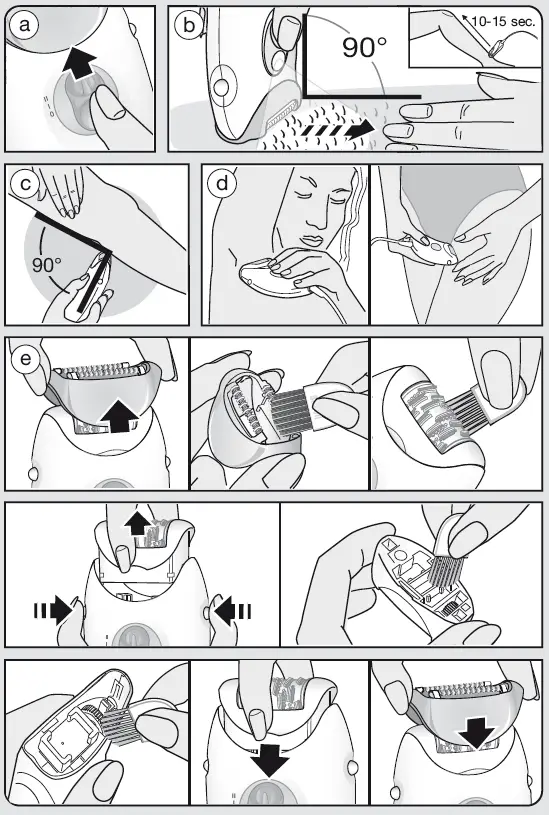 a

b

90°

10-15 sec.

c

90°

d

e