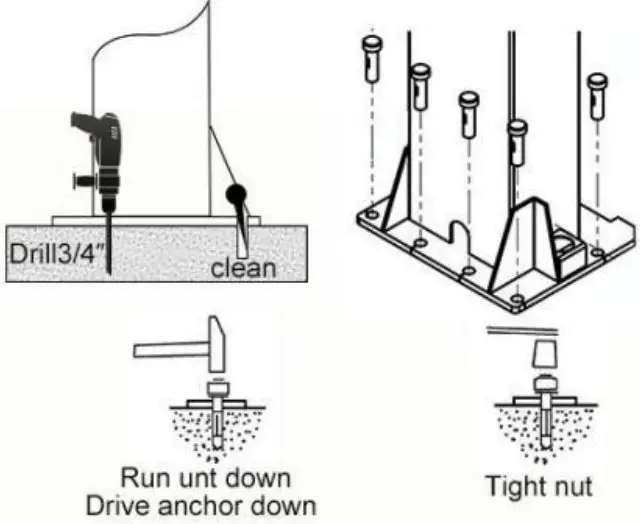 Drill3/4"

clean

Run unt down
Drive anchor down

Tight nut