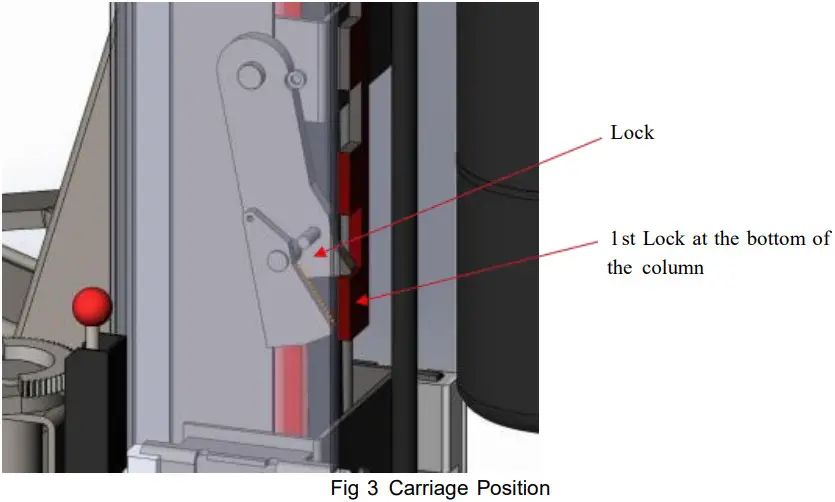 Lock

1st Lock at the bottom of the column

Fig 3 Carriage Position