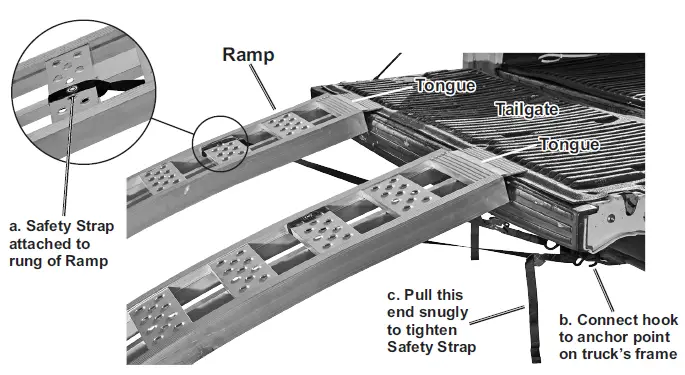 Ramp

Tongue

Tailgate

Tongue

a. Safety Strap attached to rung of Ramp

c. Pull this end snugly to tighten Safety Strap

b. Connect hook to anchor point on truck's frame