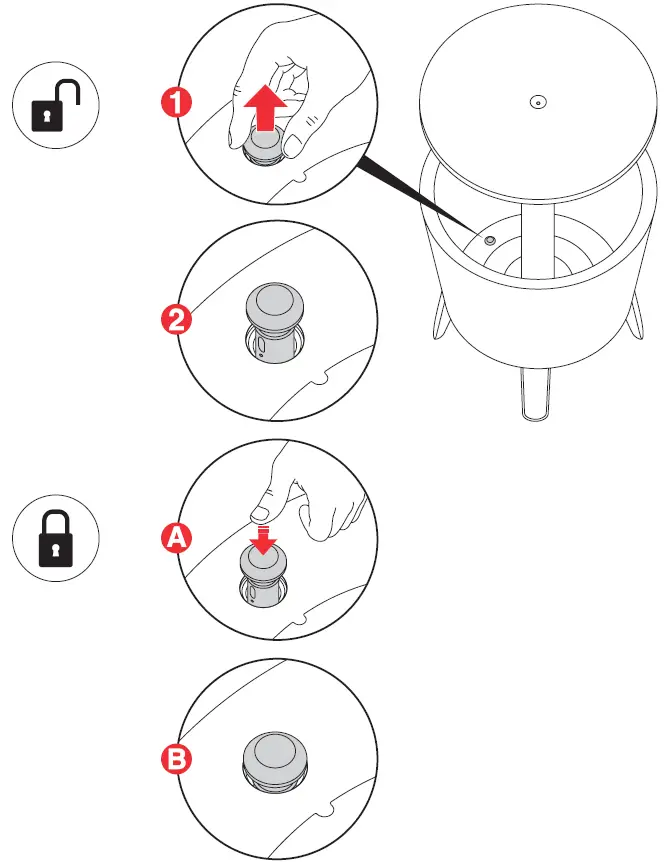 1

2

A

B