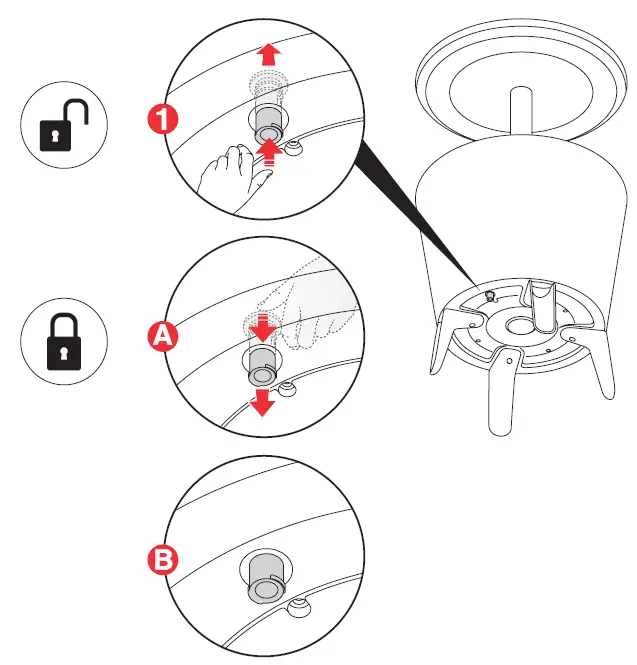 1

A

B