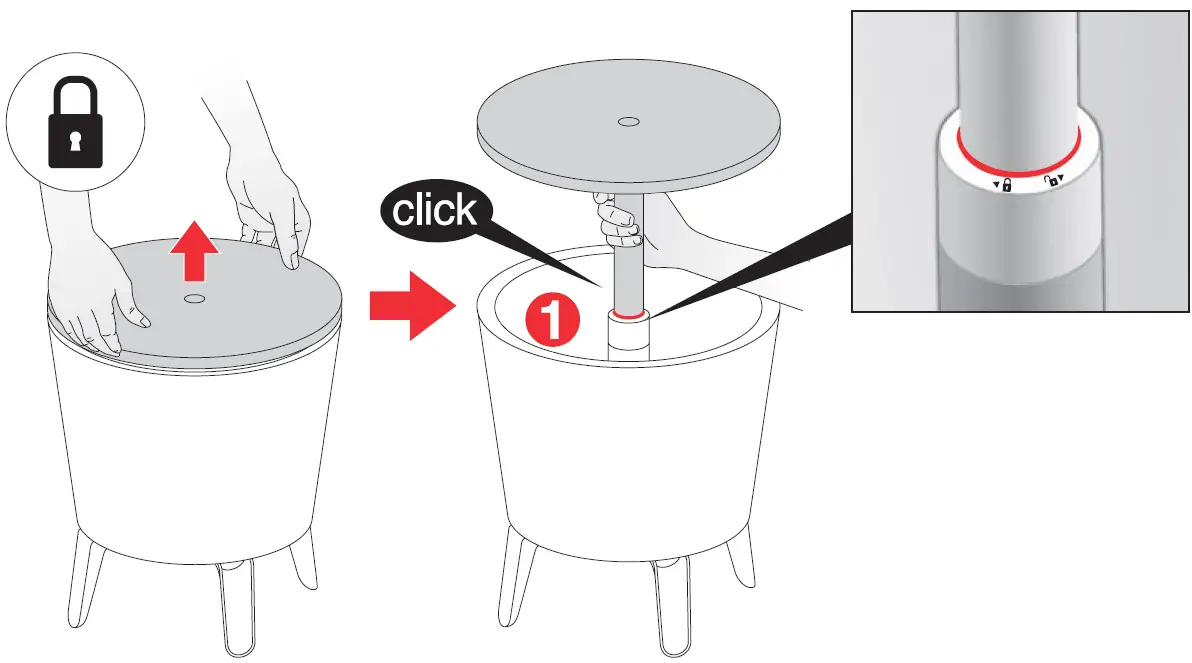 click

1