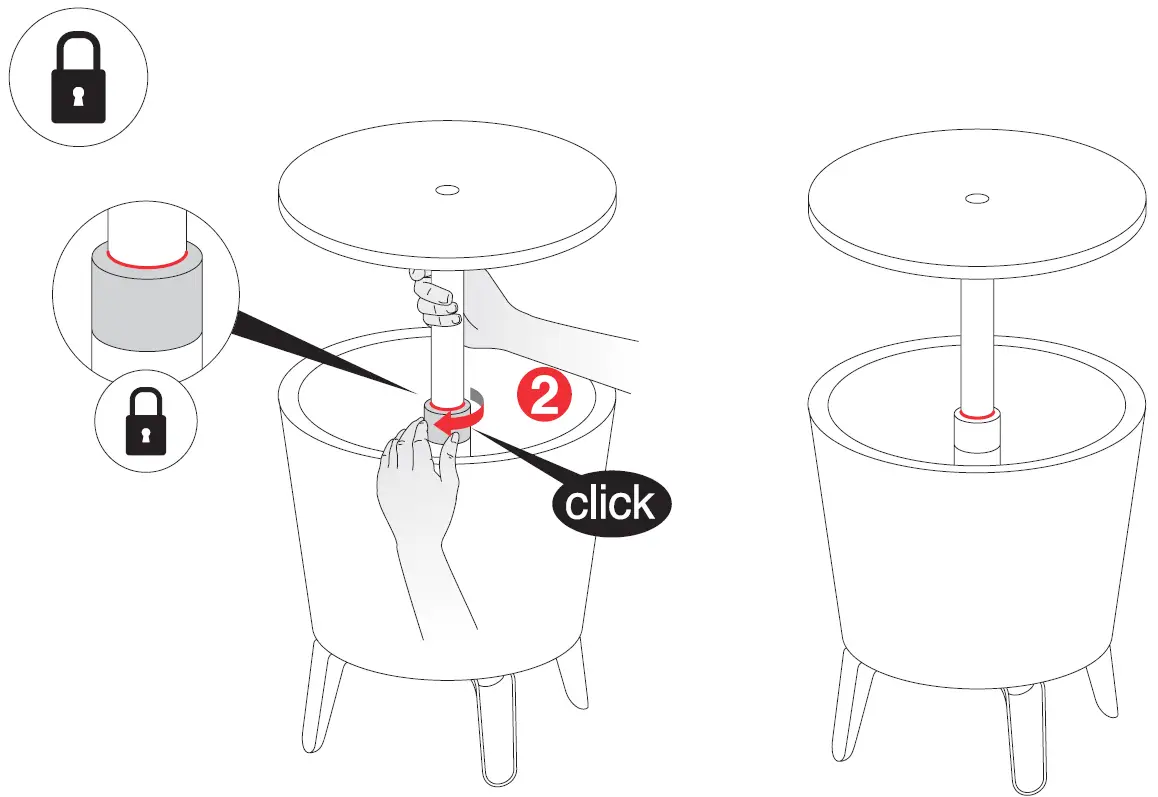 2

click