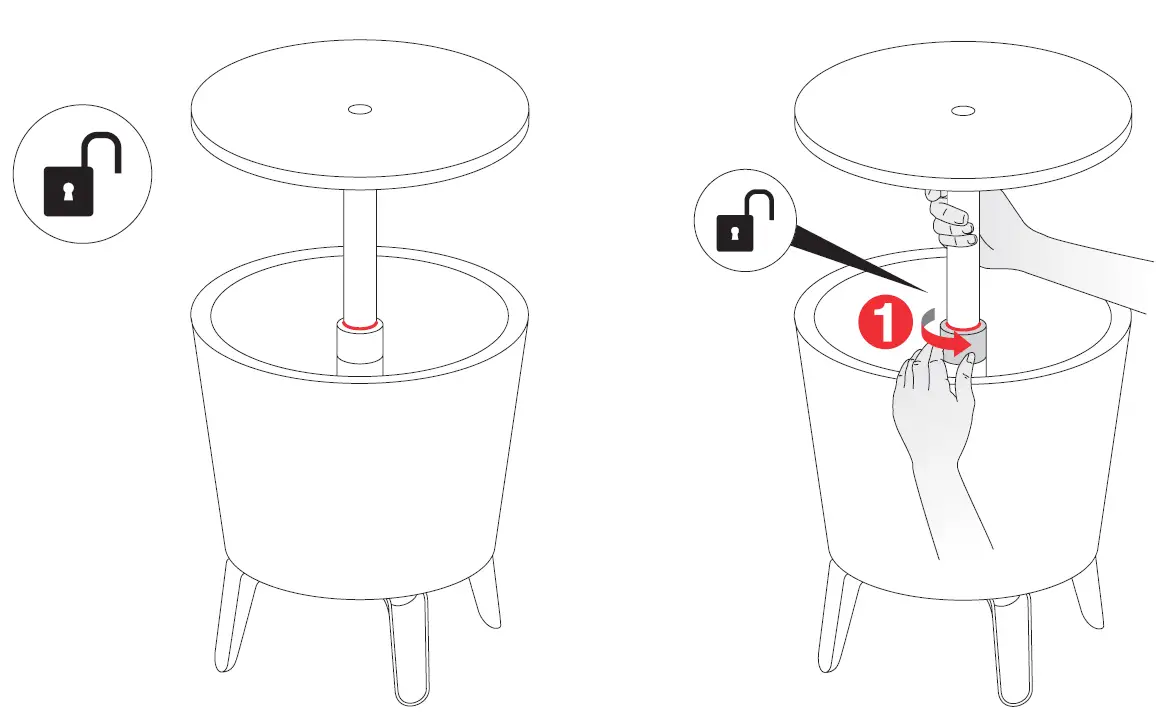 1