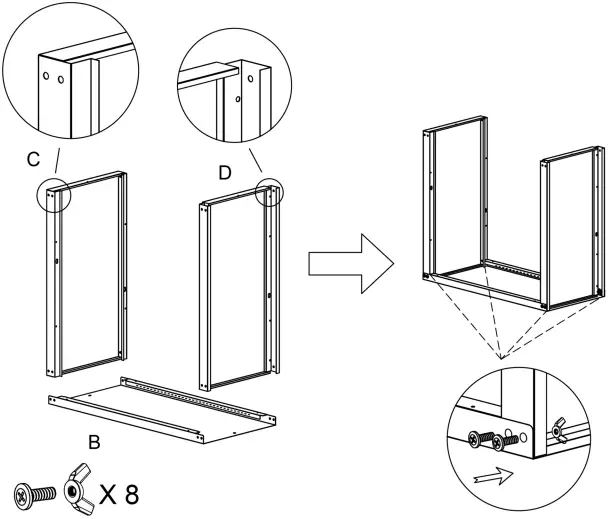 C

D

B

X 8