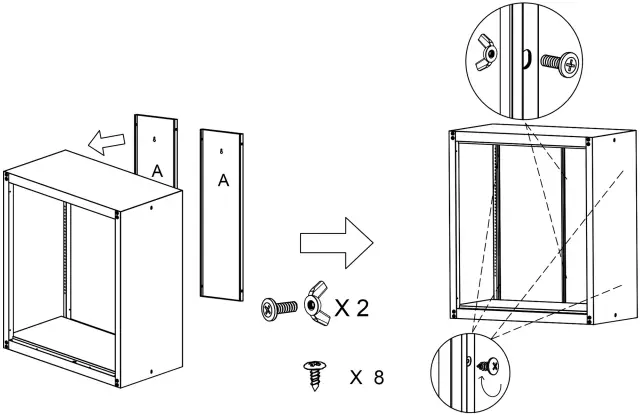 A

A

X 2

X 8