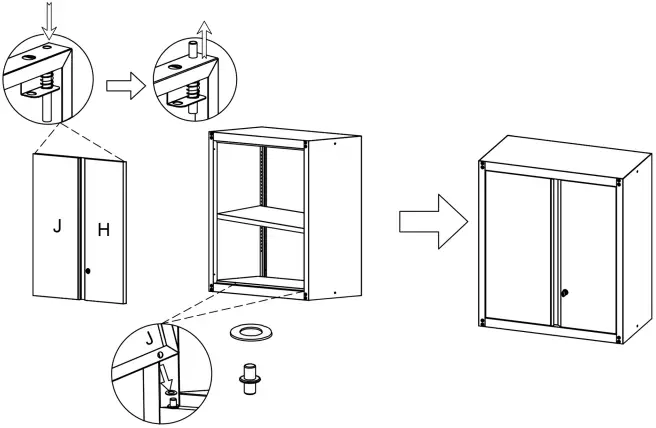 J
H
J