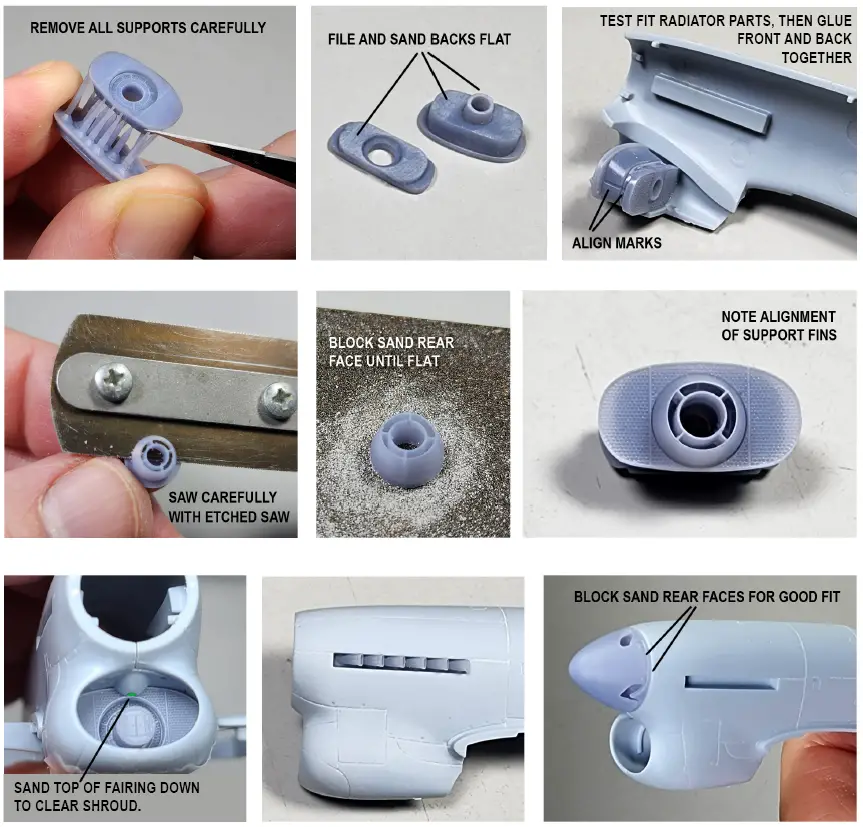 REMOVE ALL SUPPORTS CAREFULLY

FILE AND SAND BACKS FLAT

TEST FIT RADIATOR PARTS, THEN GLUE FRONT AND BACK TOGETHER

ALIGN MARKS

SAW CAREFULLY WITH ETCHED SAW

BLOCK SAND REAR FACE UNTIL FLAT

NOTE ALIGNMENT OF SUPPORT FINS

SAND TOP OF FAIRING DOWN TO CLEAR SHROUD.

BLOCK SAND REAR FACES FOR GOOD FIT