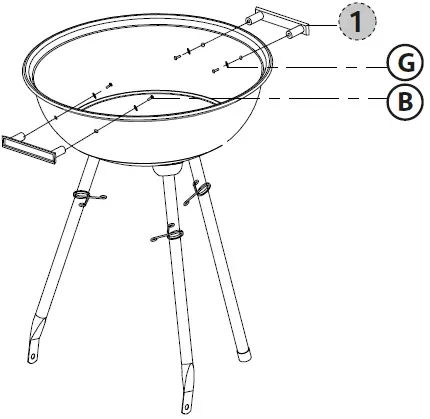 1
G
B