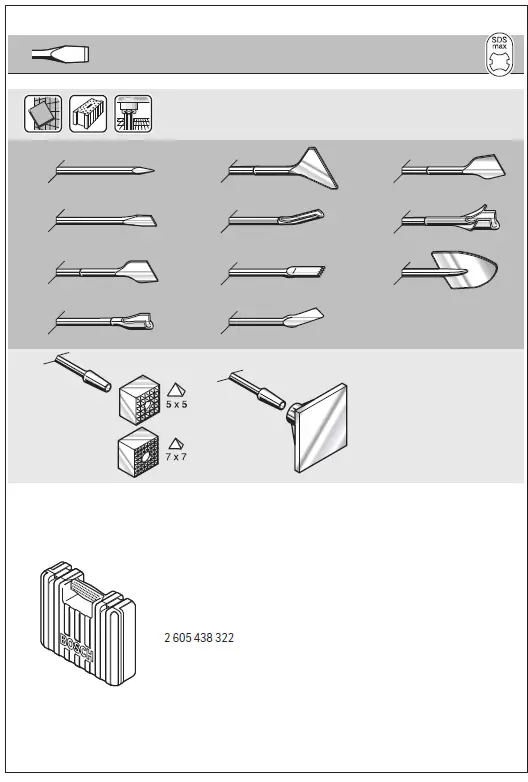 SDS max

5 x 5

7 x 7

BOSCH

2 605 438 322