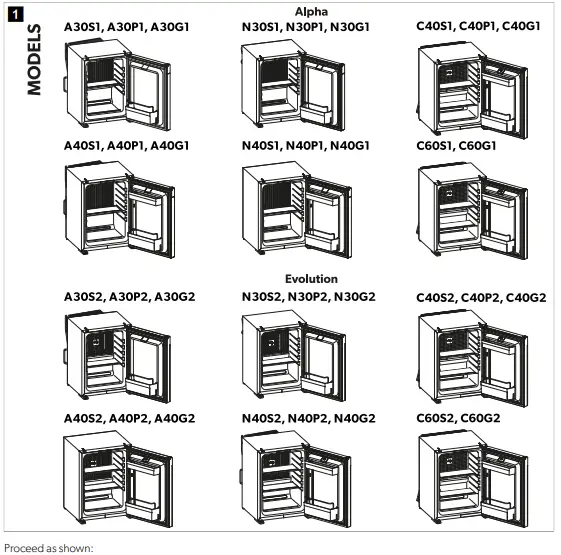 1

MODELS

Alpha

A30S1, A30P1, A30G1

N30S1, N30P1, N30G1

C40S1, C40P1, C40G1

A40S1, A40P1, A40G1

N40S1, N40P1, N40G1

C60S1, C60G1

Evolution

A30S2, A30P2, A30G2

N30S2, N30P2, N30G2

C40S2, C40P2, C40G2

A40S2, A40P2, A40G2

N40S2, N40P2, N40G2

C60S2, C60G2

Proceed as shown: