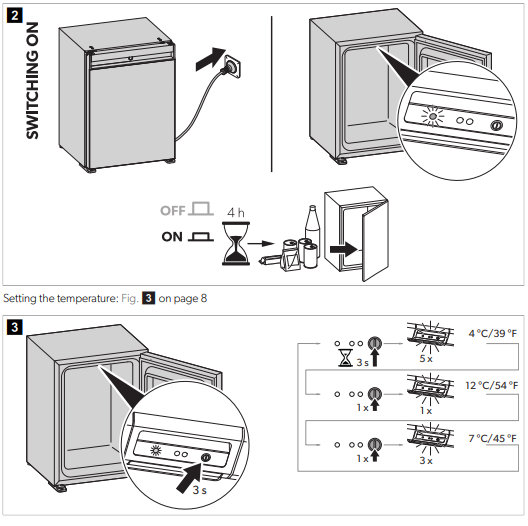 2

SWITCHING ON

OFF

ON

4 h

Setting the temperature: Fig. 3 on page 8

3

3 s

3 s

5 x

4 °C/39 °F

1 x

1 x

12 °C/54 °F

1 x

3 x

7 °C/45 °F