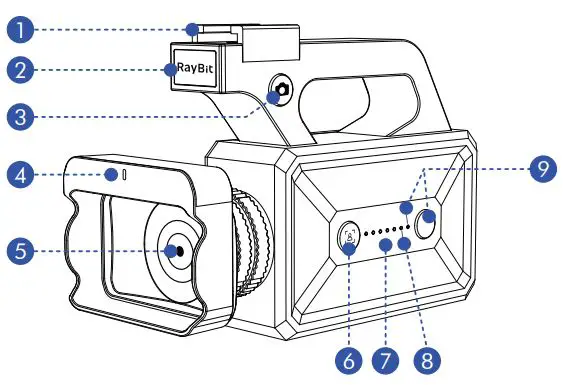 1
2
RayBit
3
4
5
9
6
7
8