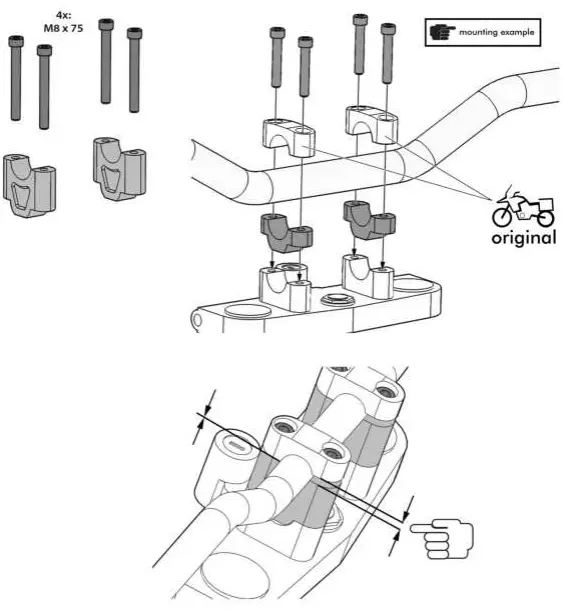 4x:
M8 x 75

mounting example

original